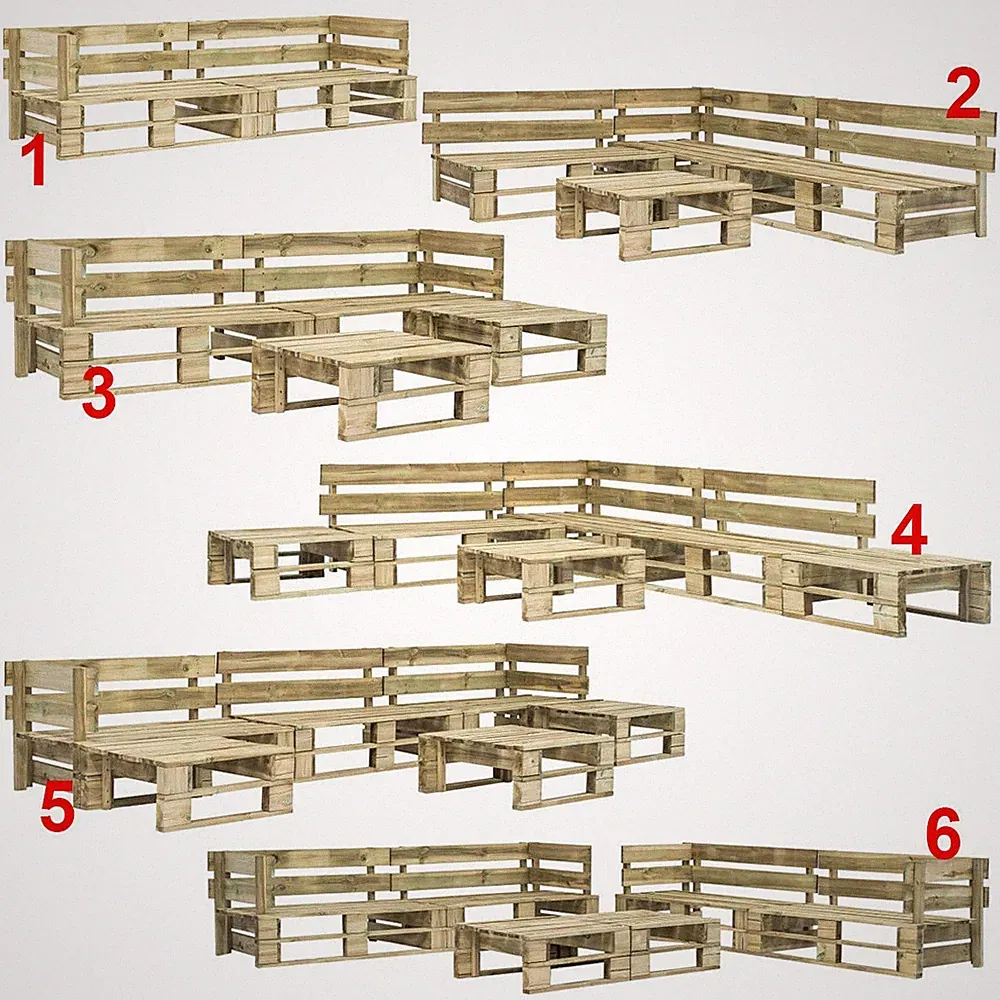 1
2
3
4
5
6